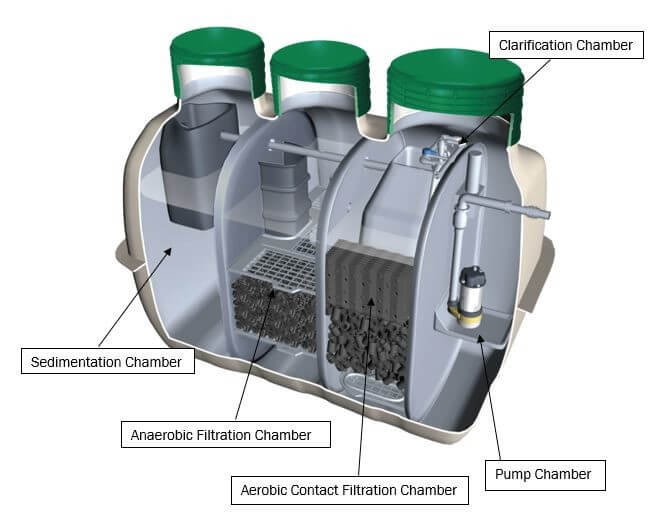 Clarification Chamber

Sedimentation Chamber

Anaerobic Filtration Chamber

Aerobic Contact Filtration Chamber

Pump Chamber